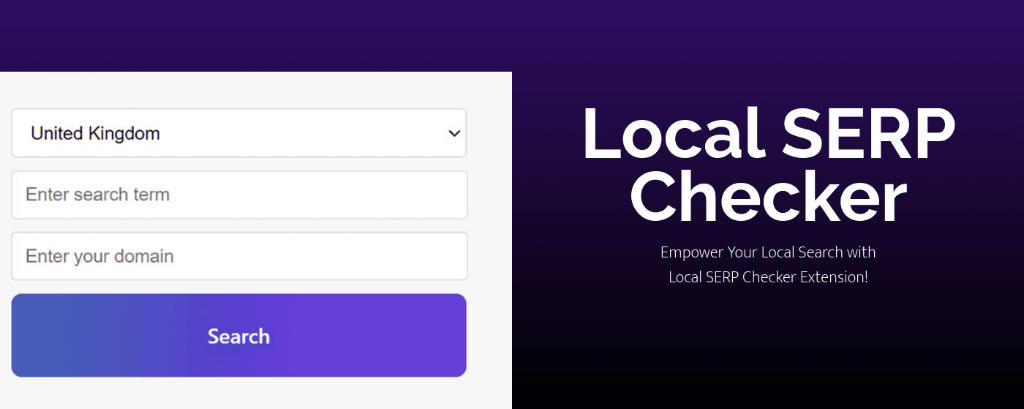 United Kingdom

Enter search term

Enter your domain

Search

Local SERP Checker

Empower Your Local Search with Local SERP Checker Extension!